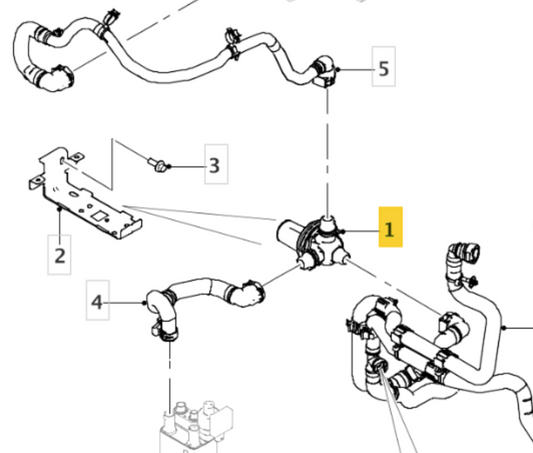 5
3
1
2
4